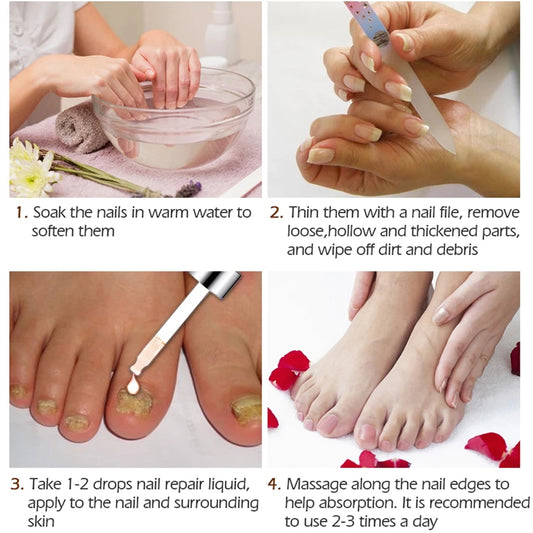 1. Soak the nails in warm water to soften them

2. Thin them with a nail file, remove loose,hollow and thickened parts, and wipe off dirt and debris

3. Take 1-2 drops nail repair liquid, apply to the nail and surrounding skin

4. Massage along the nail edges to help absorption. It is recommended to use 2-3 times a day